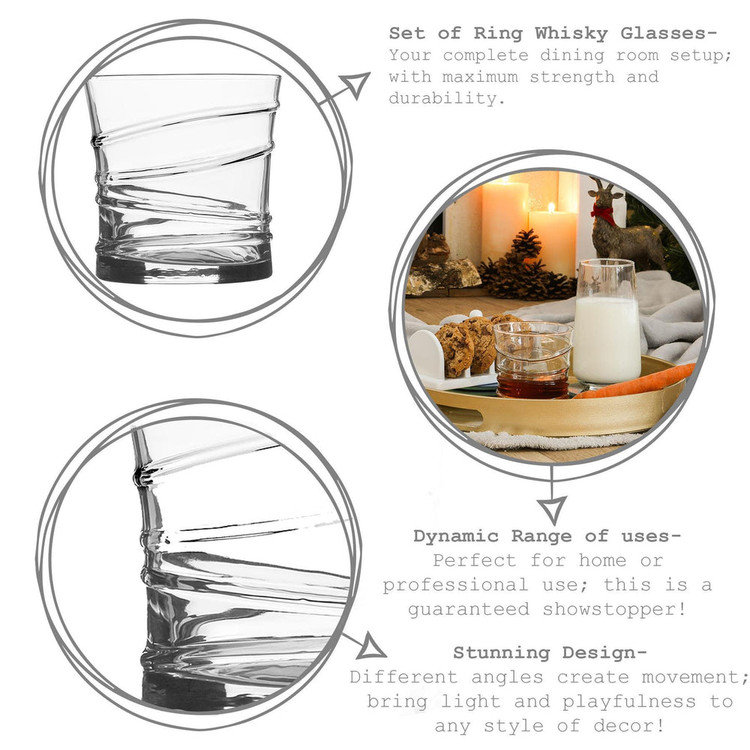 Set of Ring Whisky Glasses-
Your complete dining room setup; with maximum strength and durability.

Dynamic Range of uses-
Perfect for home or professional use; this is a guaranteed showstopper!

Stunning Design-
Different angles create movement; bring light and playfulness to any style of decor!